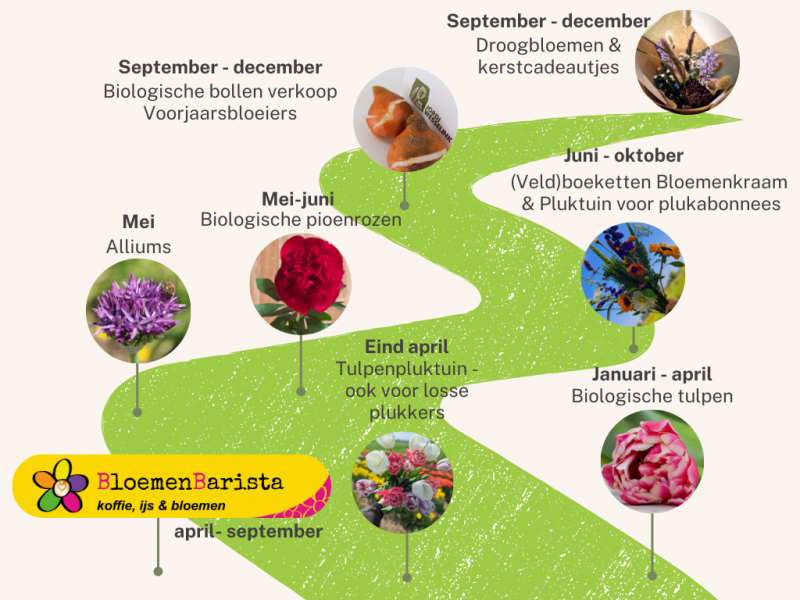 September - december
Droogbloemen & kerstcadeautjes

September - december
Biologische bollen verkoop
Voorjaarsbloeiers

Juni - oktober
(Veld)boeketten Bloemenkraam & Pluktuin voor plukabonnees

Mei-juni
Biologische pioenrozen

Mei
Alliums

Eind april
Tulpenpluktuin - ook voor losse plukkers

Januari - april
Biologische tulpen

BloemenBarista
koffie, ijs & bloemen

april- september